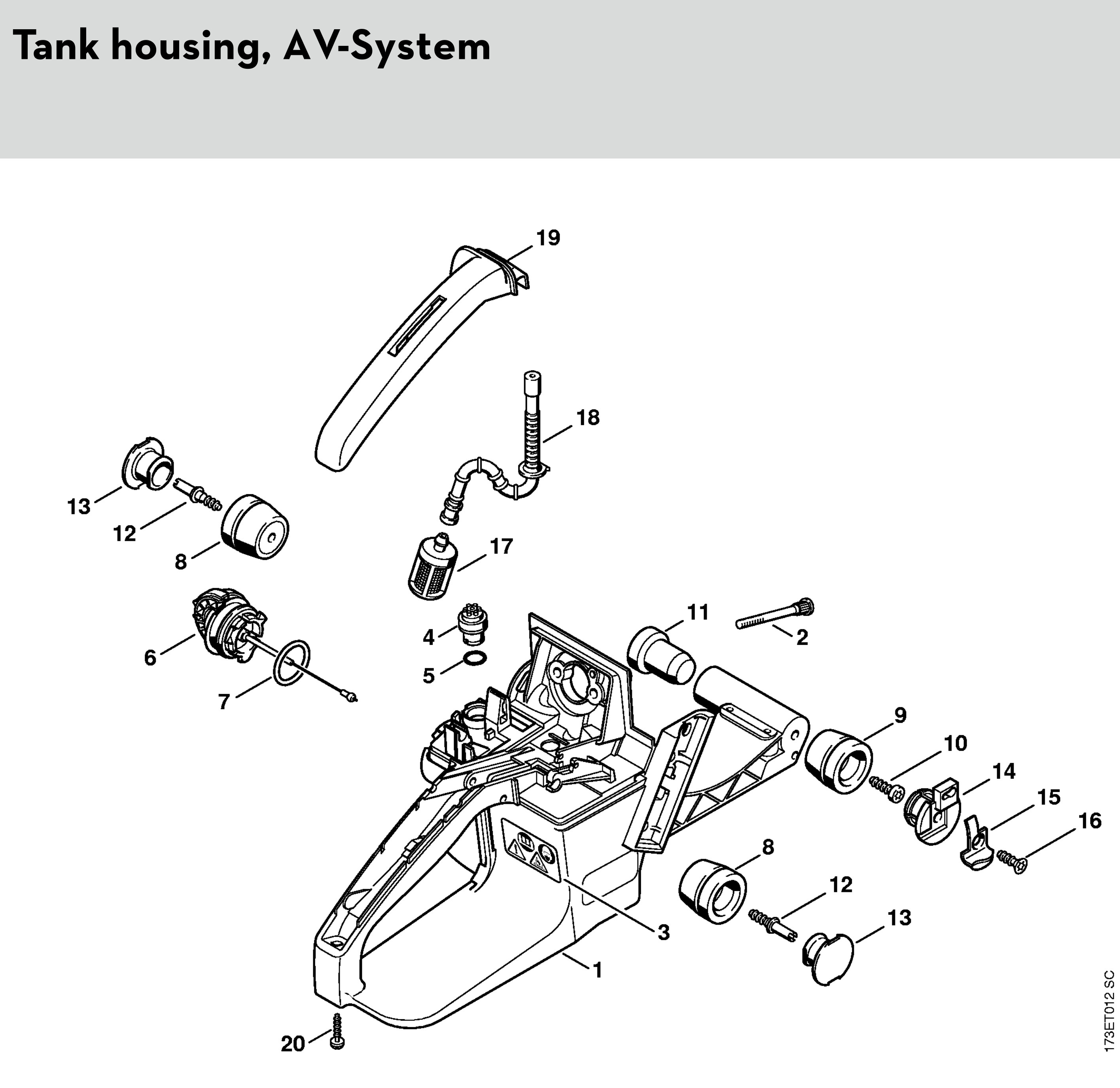 Tank housing, AV-System

19
18
13
12
8
17
6
7
4
5
11
2
9
10
14
15
16
8
12
13
3
1
20
173ET012 SC